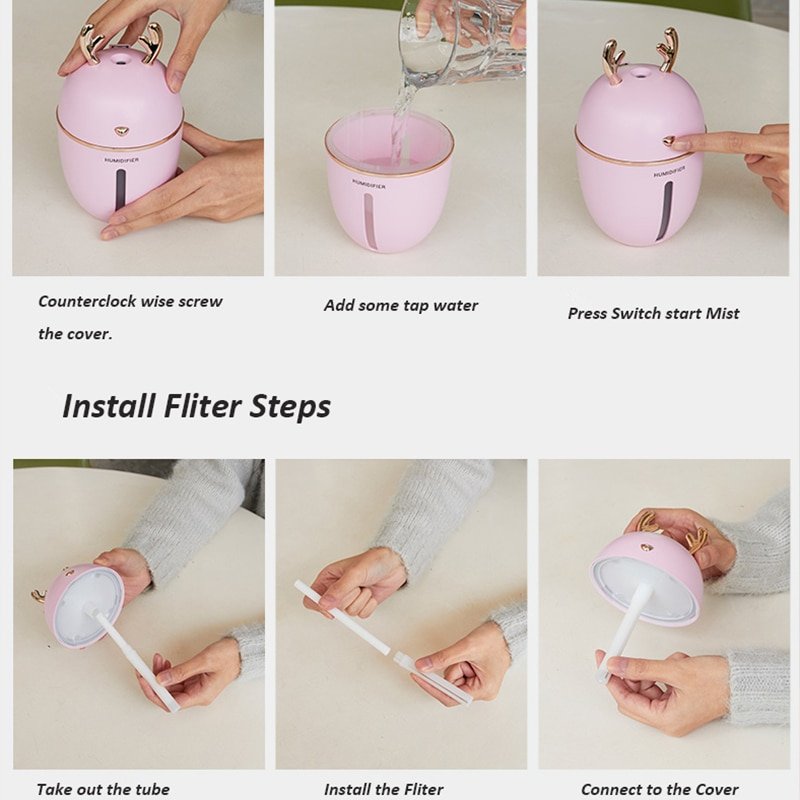 HUMIDIFIER

HUMIDIFIER

HUMIDIFIER

Counterclock wise screw the cover.

Add some tap water

Press Switch start Mist

Install Fliter Steps

Take out the tube

Install the Fliter

Connect to the Cover